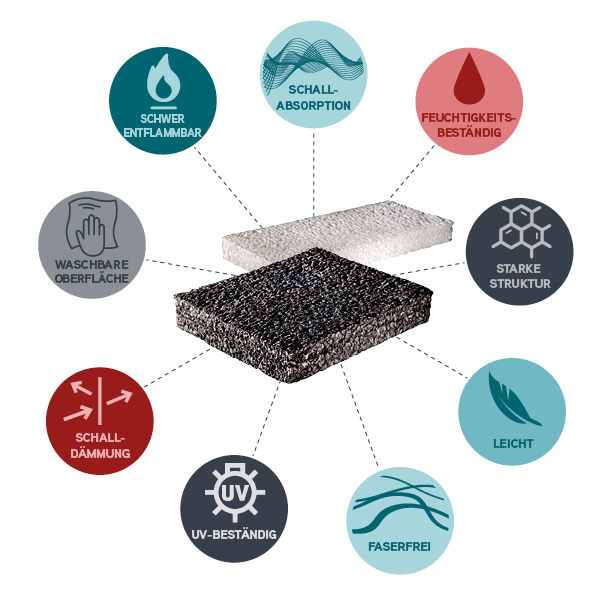 SCHWER ENTFLAMMBAR

SCHALL-ABSORPTION

FEUCHTIGKEITS-BESTÄNDIG

WASCHBARE OBERFLÄCHE

STARKE STRUKTUR

SCHALL-DÄMMUNG

LEICHT

UV

UV-BESTÄNDIG

FASERFREI